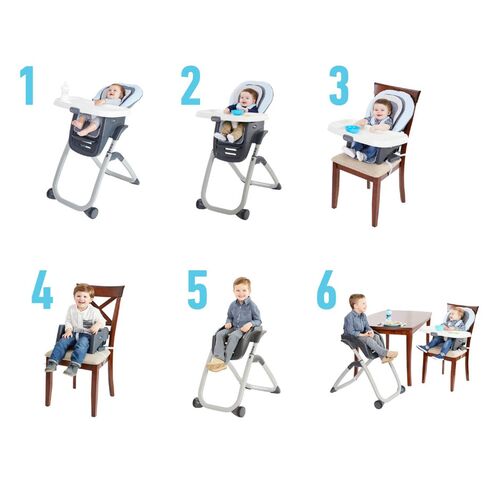 1
2
3
4
5
6